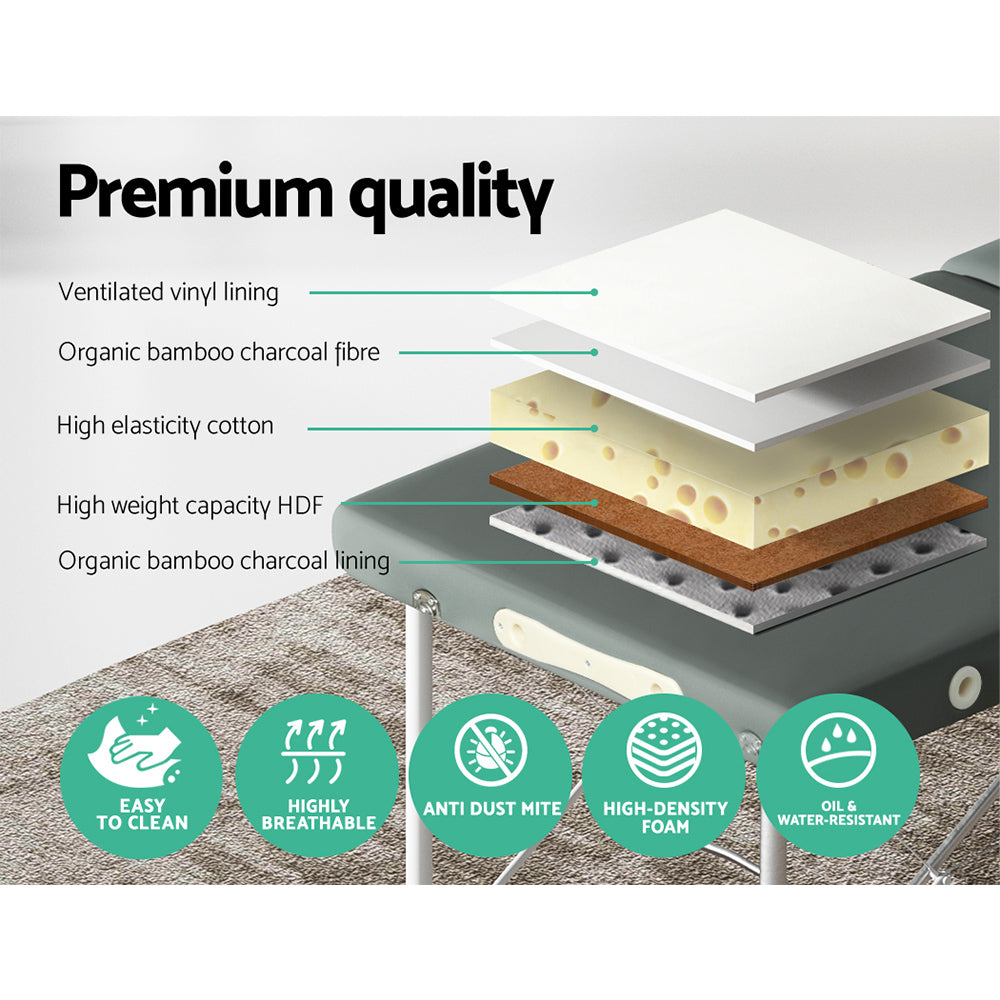 Premium quality

Ventilated vinyl lining

Organic bamboo charcoal fibre

High elasticity cotton

High weight capacity HDF

Organic bamboo charcoal lining

EASY TO CLEAN

HIGHLY BREATHABLE

ANTI DUST MITE

HIGH-DENSITY FOAM

OIL & WATER-RESISTANT